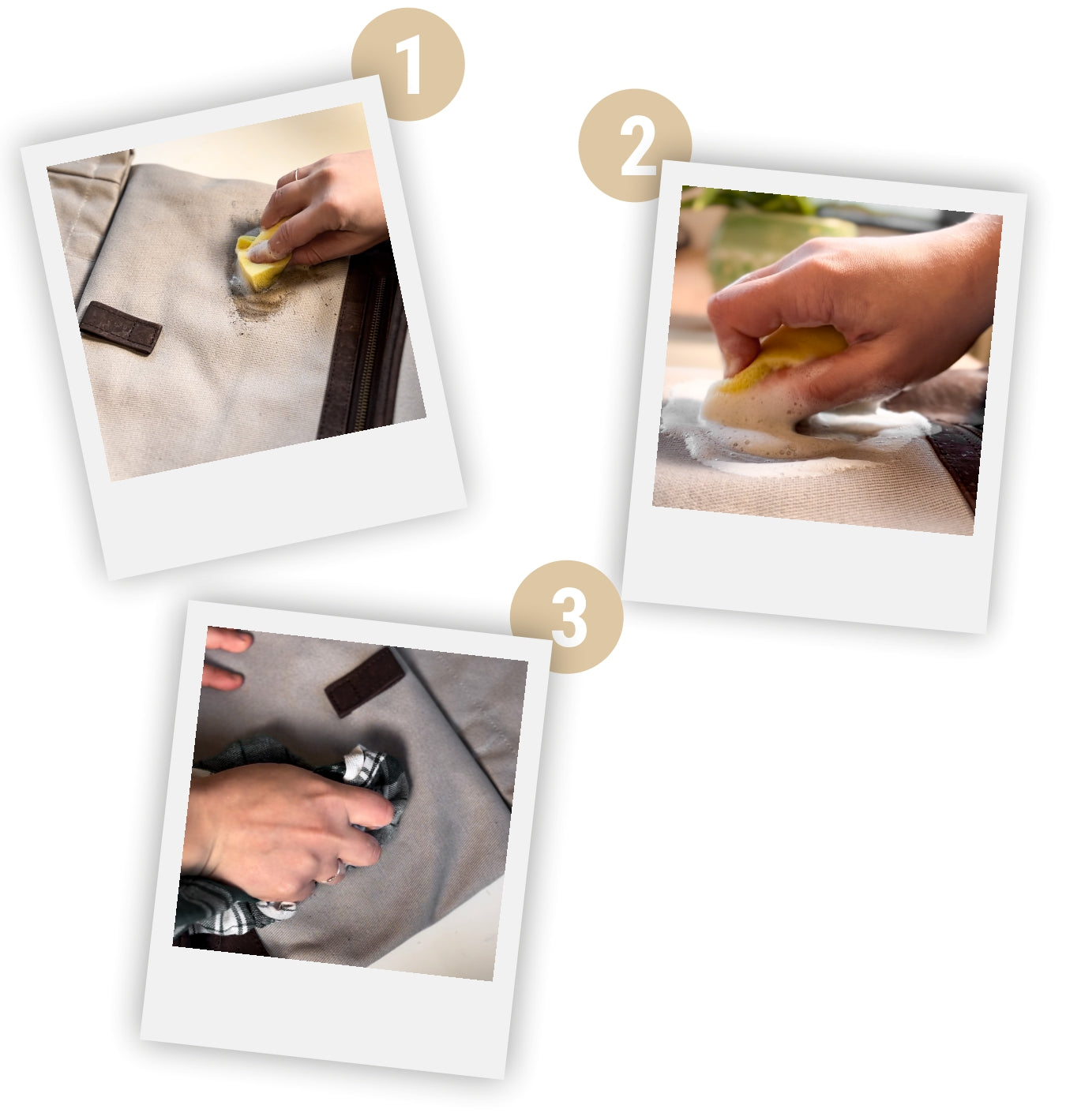 1

2

3